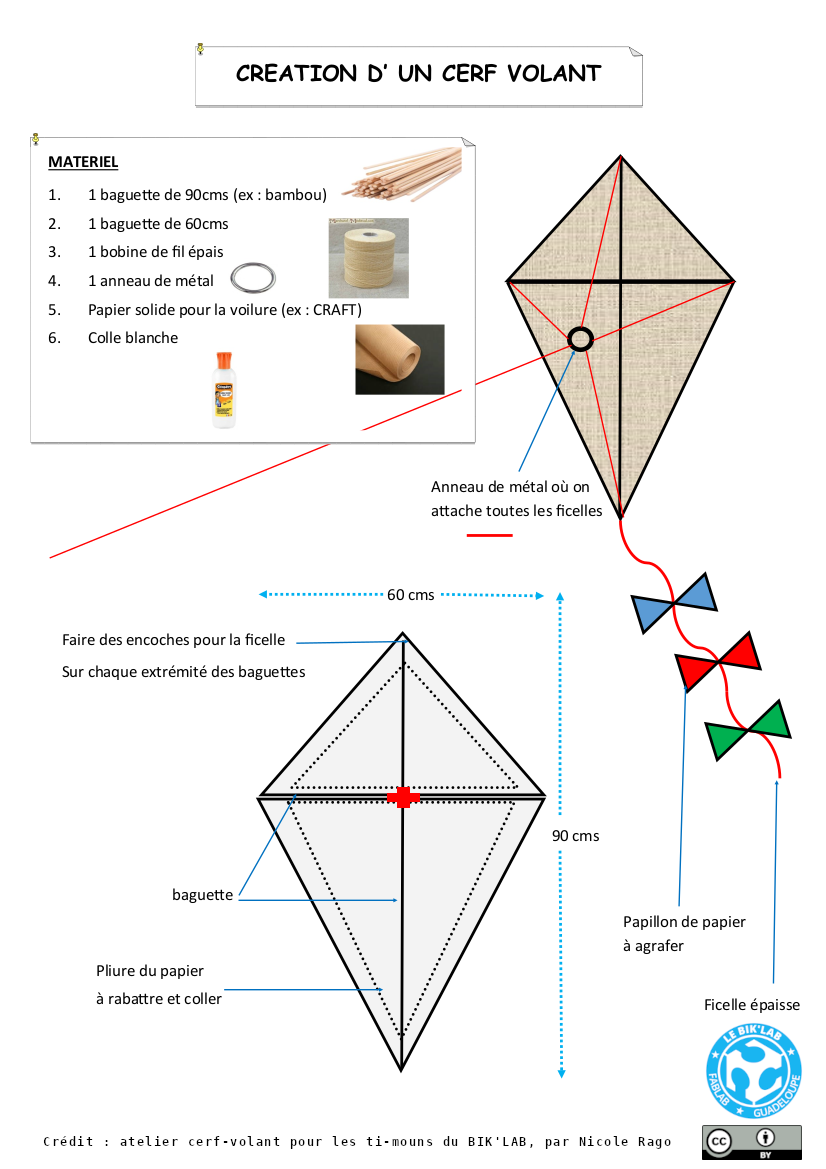 CREATION D' UN CERF VOLANT

MATERIEL

1. 1 baguette de 90cms (ex : bambou)
2. 1 baguette de 60cms
3. 1 bobine de fil épais
4. 1 anneau de métal
5. Papier solide pour la voilure (ex : CRAFT)
6. Colle blanche

Anneau de métal où on attache toutes les ficelles

60 cms

Faire des encoches pour la ficelle
Sur chaque extrémité des baguettes

90 cms

baguette

Pliure du papier
à rabattre et coller

Papillon de papier
à agrafer

Ficelle épaisse

LE BIK'LAB
FABLAB GUADELOUPE

Crédit : atelier cerf-volant pour les ti-mouns du BIK'LAB, par Nicole Rago

cc BY